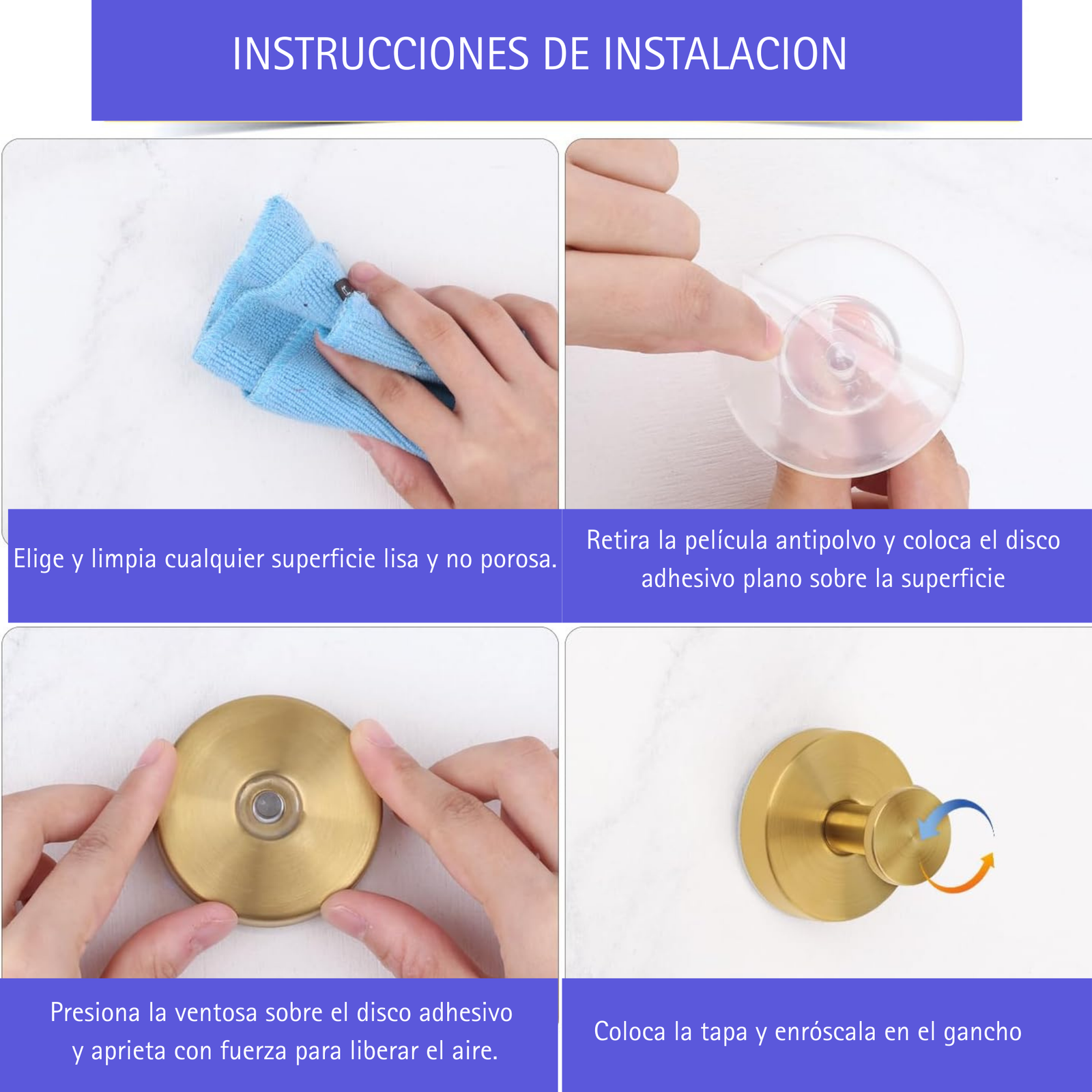 INSTRUCCIONES DE INSTALACION

Elige y limpia cualquier superficie lisa y no porosa.

Retira la película antipolvo y coloca el disco adhesivo plano sobre la superficie

Presiona la ventosa sobre el disco adhesivo y aprieta con fuerza para liberar el aire.

Coloca la tapa y enróscala en el gancho