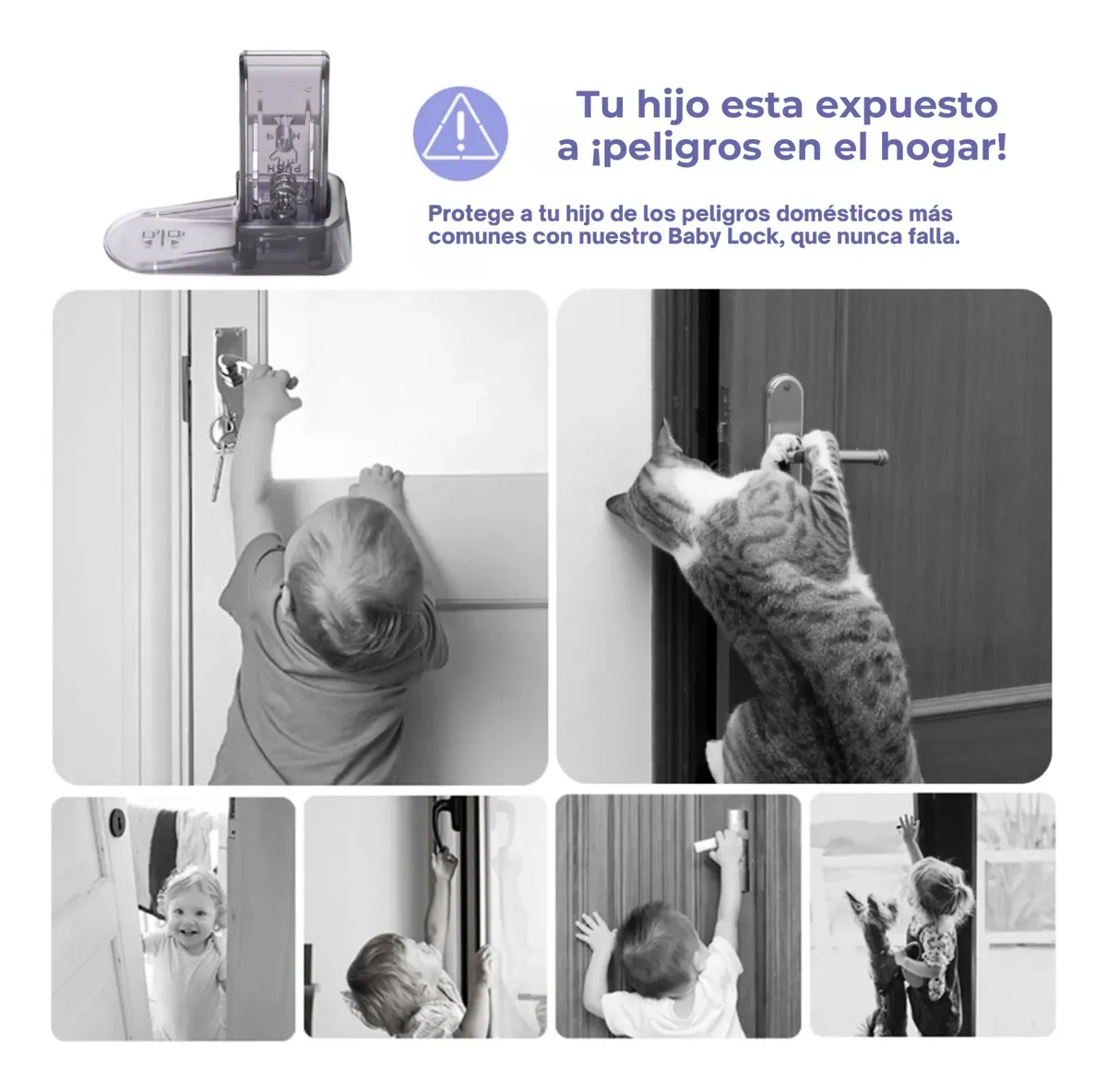 Tu hijo esta expuesto a ¡peligros en el hogar!

Protege a tu hijo de los peligros domésticos más comunes con nuestro Baby Lock, que nunca falla.